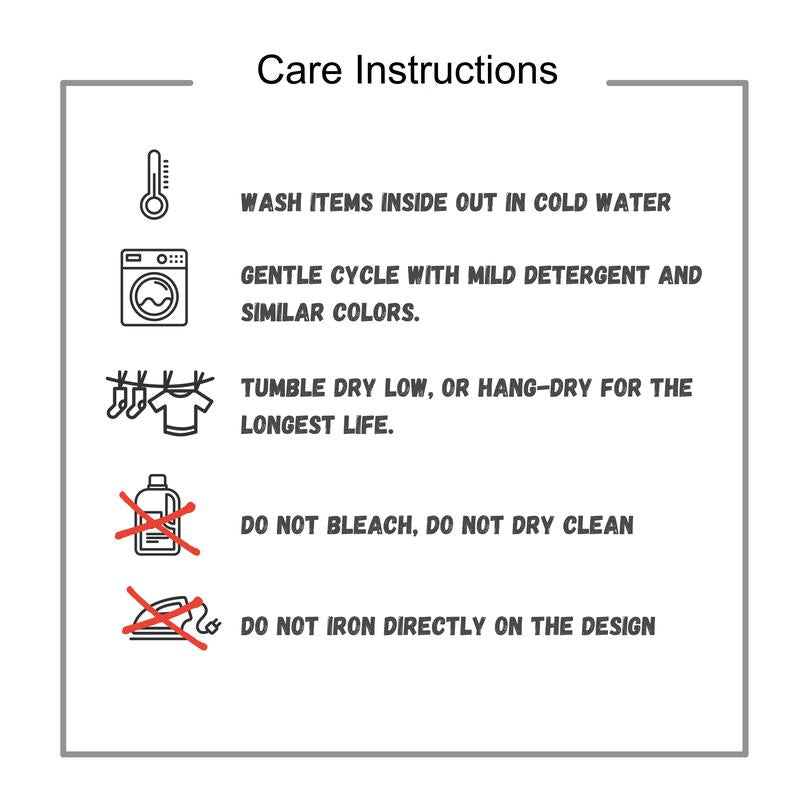 Care Instructions

WASH ITEMS INSIDE OUT IN COLD WATER

GENTLE CYCLE WITH MILD DETERGENT AND SIMILAR COLORS.

TUMBLE DRY LOW, OR HANG-DRY FOR THE LONGEST LIFE.

DO NOT BLEACH, DO NOT DRY CLEAN

DO NOT IRON DIRECTLY ON THE DESIGN